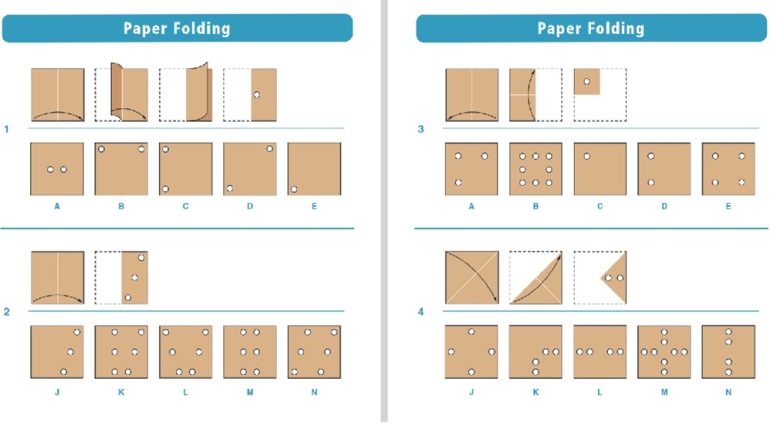 Paper Folding

1

A B C D E

2

J K L M N

Paper Folding

3

A B C D E

4

J K L M N